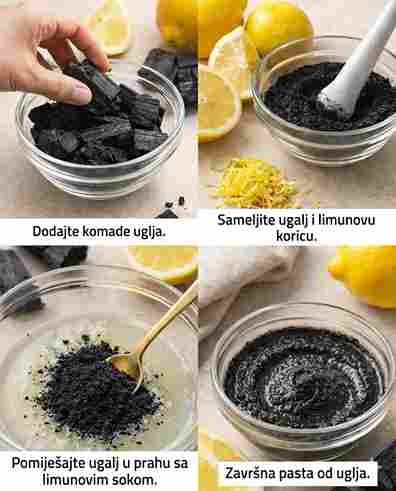 Dodajte komade uglja.

Sameljite ugalj i limunovu koricu.

Pomiješajte ugalj u prahu sa limunovim sokom.

Završna pasta od uglja.