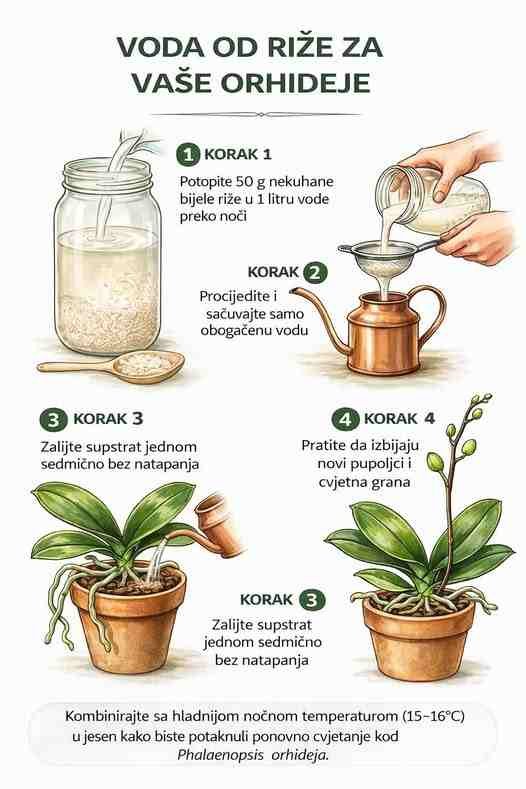 VODA OD RIŽE ZA VAŠE ORHIDEJE

1 KORAK 1
Potopite 50 g nekuhane bijele riže u 1 litru vode preko noći

KORAK 2
Procijedite i sačuvajte samo obogaćenu vodu

3 KORAK 3
Zalijte supstrat jednom sedmično bez natapanja

4 KORAK 4
Pratite da izbijaju novi pupoljci i cvjetna grana

KORAK 3
Zalijte supstrat jednom sedmično bez natapanja

Kombinirajte sa hladnijom noćnom temperaturom (15–16°C) u jesen kako biste potaknuli ponovno cvjetanje kod Phalaenopsis orhideja.