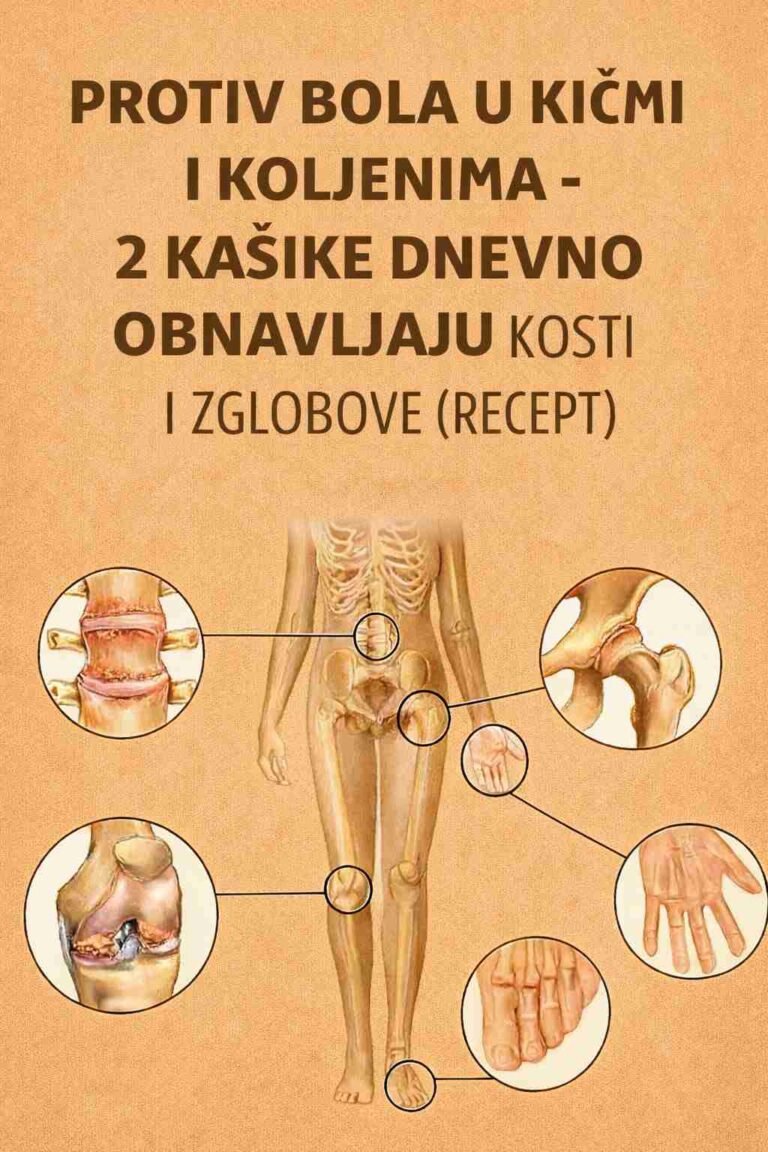 PROTIV BOLA U KIČMI I KOLJENIMA - 2 KAŠIKE DNEVNO OBNAVLJAJU KOSTI I ZGLOBOVE (RECEPT)