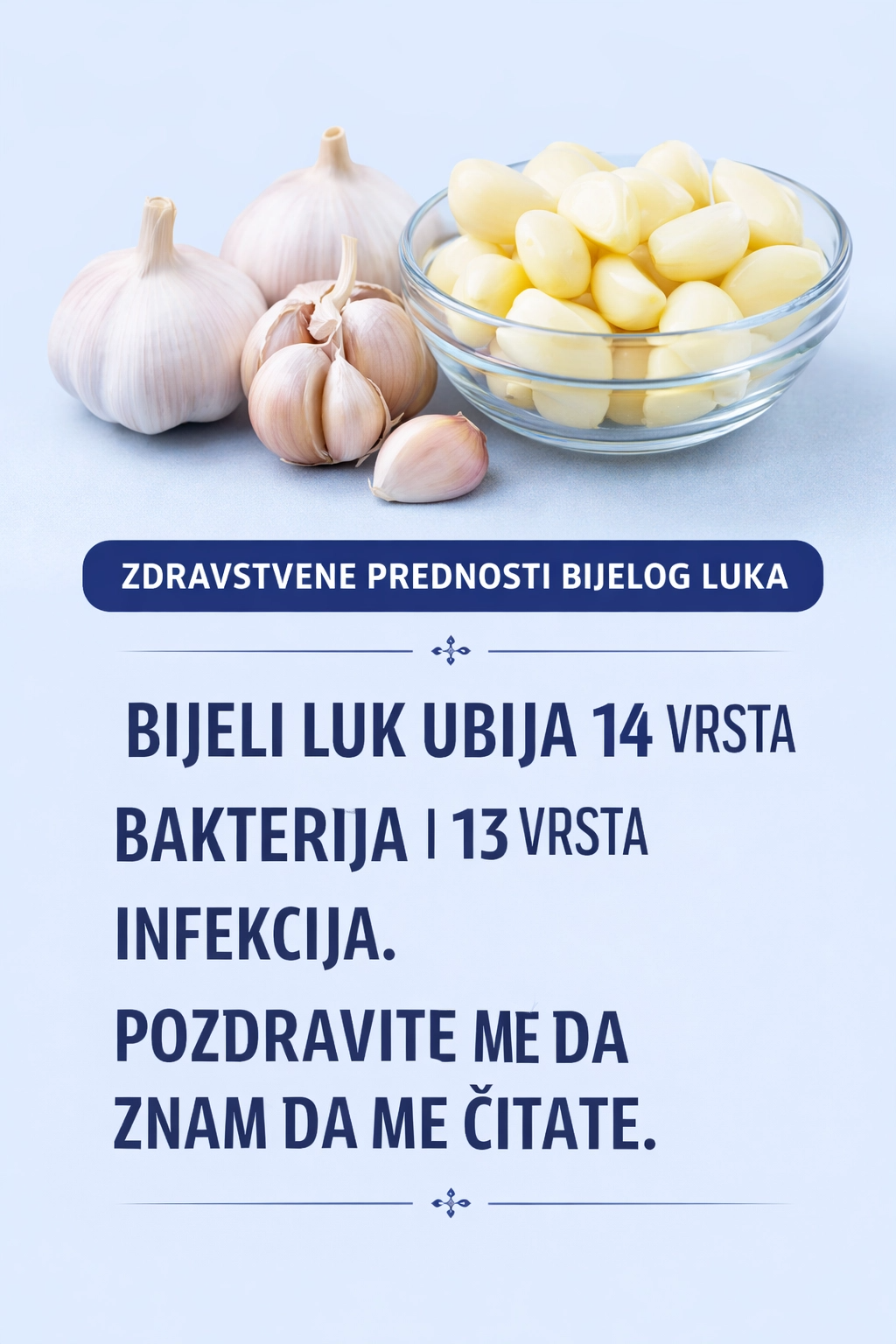 ZDRAVSTVENE PREDNOSTI BIJELOG LUKA

BIJELI LUK UBIJA 14 VRSTA BAKTERIJA I 13 VRSTA INFEKCIJA.

POZDRAVITE ME DA ZNAM DA ME ČITATE.